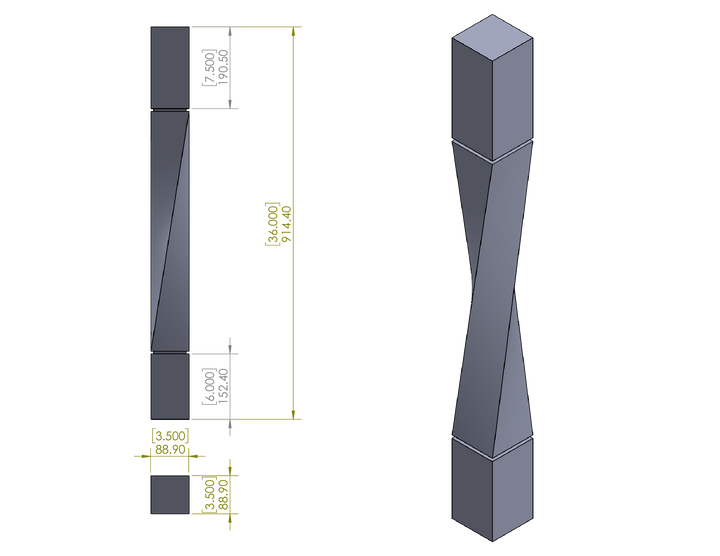 [7.500]
190.50

[36.000]
914.40

[6.000]
152.40

[3.500]
88.90

[3.500]
88.90